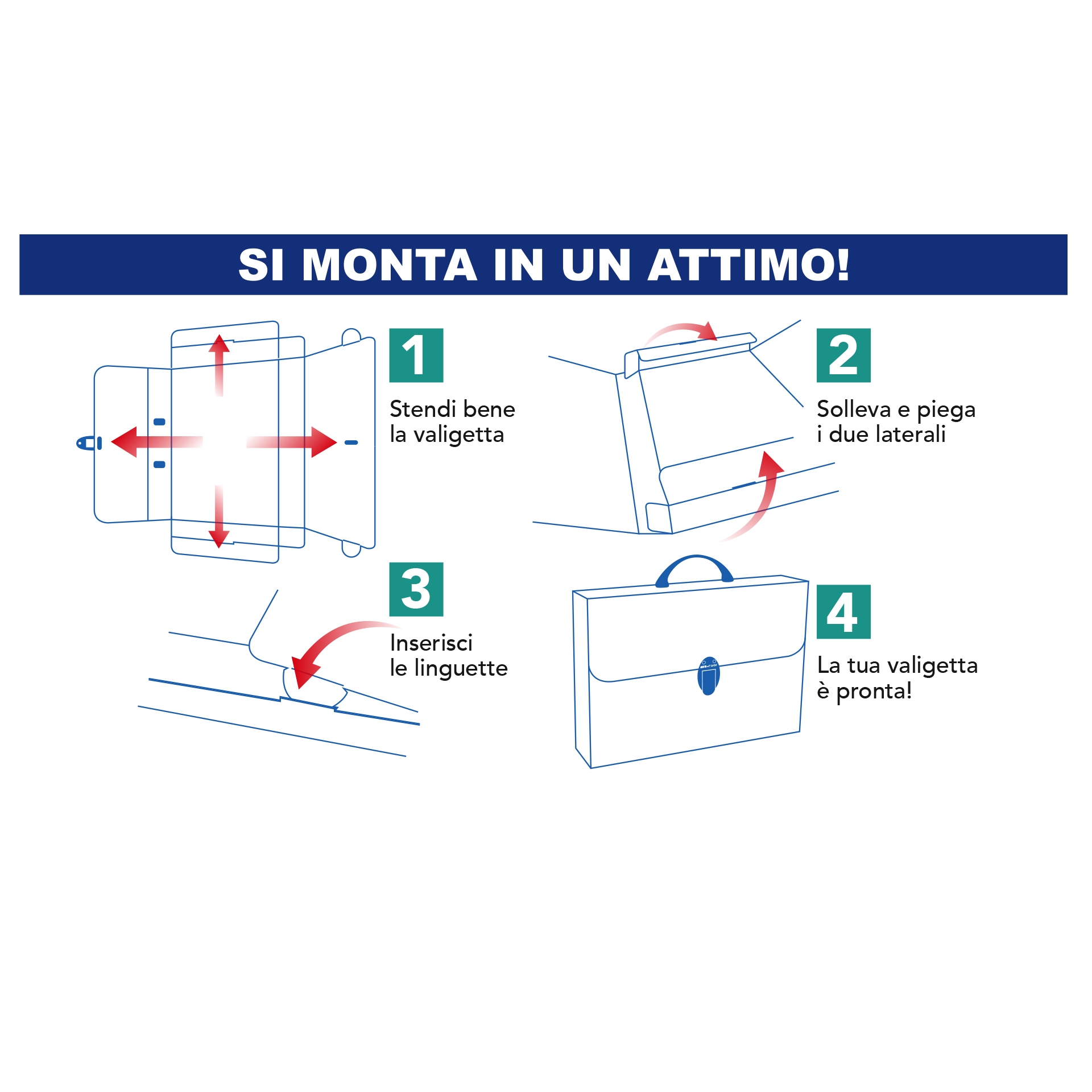 SI MONTA IN UN ATTIMO!

1
Stendi bene la valigetta

2
Solleva e piega i due laterali

3
Inserisci le linguette

4
La tua valigetta è pronta!